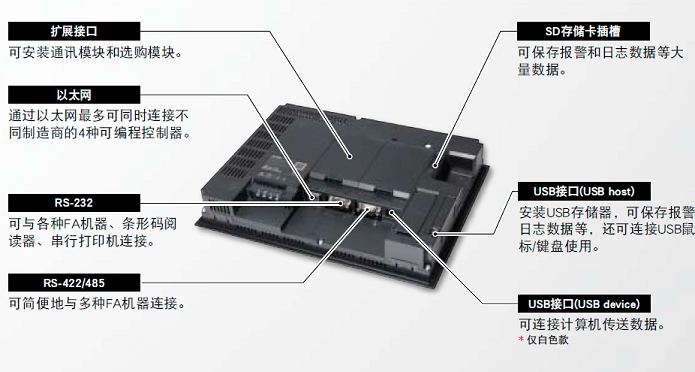 扩展接口

可安装通讯模块和选购模块。

以太网

通过以太网最多可同时连接不同制造商的4种可编程控制器。

RS-232

可与各种FA机器、条形码阅读器、串行打印机连接。

RS-422/485

可简便地与多种FA机器连接。

SD存储卡插槽

可保存报警和日志数据等大量数据。

USB接口(USB host)

安装USB存储器，可保存报警日志数据等，还可连接USB鼠标/键盘使用。

USB接口(USB device)

可连接计算机传送数据。

* 仅白色款