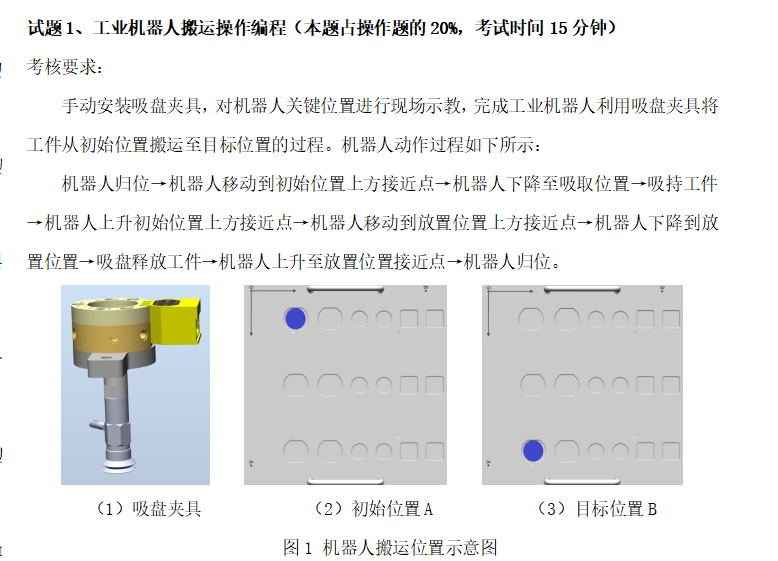 试题 1、工业机器人搬运操作编程（本题占操作题的 20%，考试时间 15 分钟）

考核要求：

手动安装吸盘夹具，对机器人关键位置进行现场示教，完成工业机器人利用吸盘夹具将工件从初始位置搬运至目标位置的过程。机器人动作过程如下所示：

机器人归位→机器人移动到初始位置上方接近点→机器人下降至吸取位置→吸持工件→机器人上升初始位置上方接近点→机器人移动到放置位置上方接近点→机器人下降到放置位置→吸盘释放工件→机器人上升至放置位置接近点→机器人归位。

（1）吸盘夹具

（2）初始位置 A

（3）目标位置 B

图 1 机器人搬运位置示意图