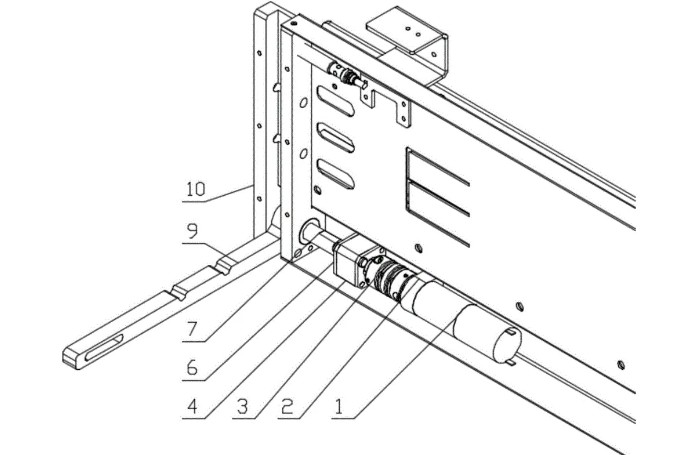 10
9
7
6
4
3
2
1